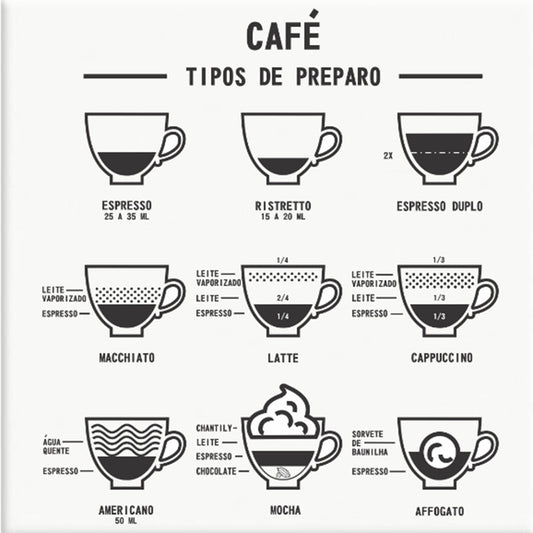 CAFÉ

TIPOS DE PREPARO

ESPRESSO
25 A 35 ML

RISTRETTO
15 A 20 ML

2X

ESPRESSO DUPLO

LEITE VAPORIZADO
ESPRESSO

MACCHIATO

1/4
LEITE VAPORIZADO
LEITE
2/4
ESPRESSO
1/4

LATTE

1/3
LEITE VAPORIZADO
LEITE
1/3
ESPRESSO
1/3

CAPPUCCINO

ÁGUA QUENTE
ESPRESSO

AMERICANO
50 ML

CHANTILY
LEITE
ESPRESSO
CHOCOLATE

MOCHA

SORVETE DE BAUNILHA
ESPRESSO

AFFOGATO