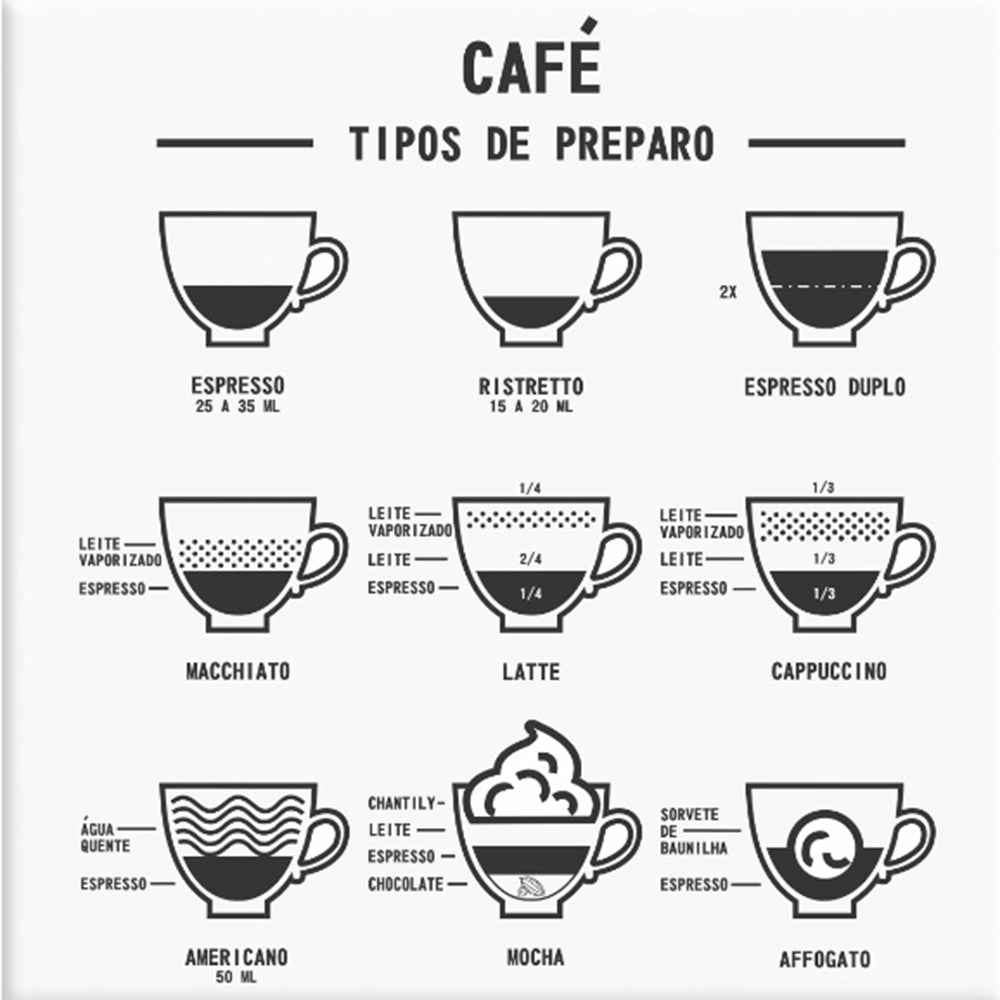 CAFÉ

TIPOS DE PREPARO

ESPRESSO
25 A 35 ML

RISTRETTO
15 A 20 ML

2X

ESPRESSO DUPLO

LEITE VAPORIZADO
ESPRESSO

MACCHIATO

1/4
LEITE VAPORIZADO
LEITE 2/4
ESPRESSO 1/4

LATTE

1/3
LEITE VAPORIZADO
LEITE 1/3
ESPRESSO 1/3

CAPPUCCINO

ÁGUA QUENTE
ESPRESSO

AMERICANO
50 ML

CHANTILY
LEITE
ESPRESSO
CHOCOLATE

MOCHA

SORVETE DE BAUNILHA
ESPRESSO

AFFOGATO